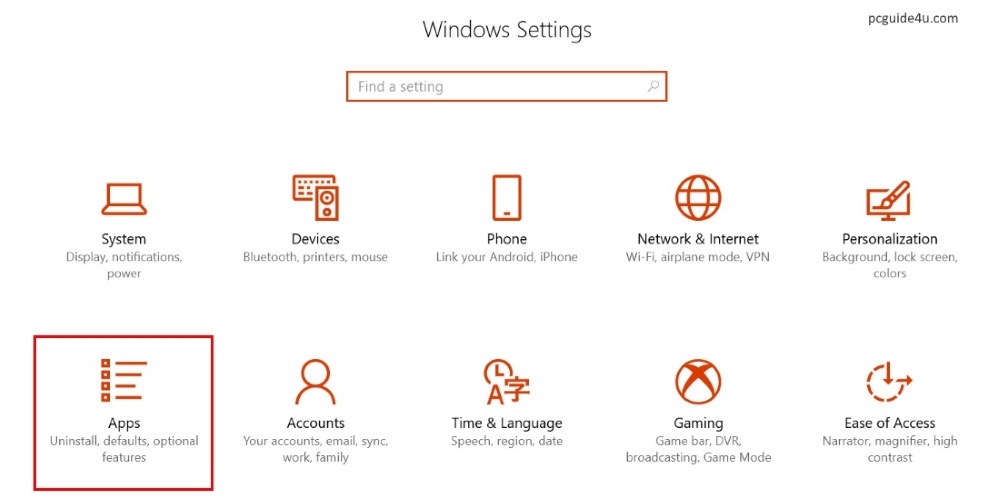 Windows Settings

pcguide4u.com

Find a setting

System
Display, notifications, power

Devices
Bluetooth, printers, mouse

Phone
Link your Android, iPhone

Network & Internet
Wi-Fi, airplane mode, VPN

Personalization
Background, lock screen, colors

Apps
Uninstall, defaults, optional features

Accounts
Your accounts, email, sync, work, family

Time & Language
Speech, region, date

Gaming
Game bar, DVR, broadcasting, Game Mode

Ease of Access
Narrator, magnifier, high contrast